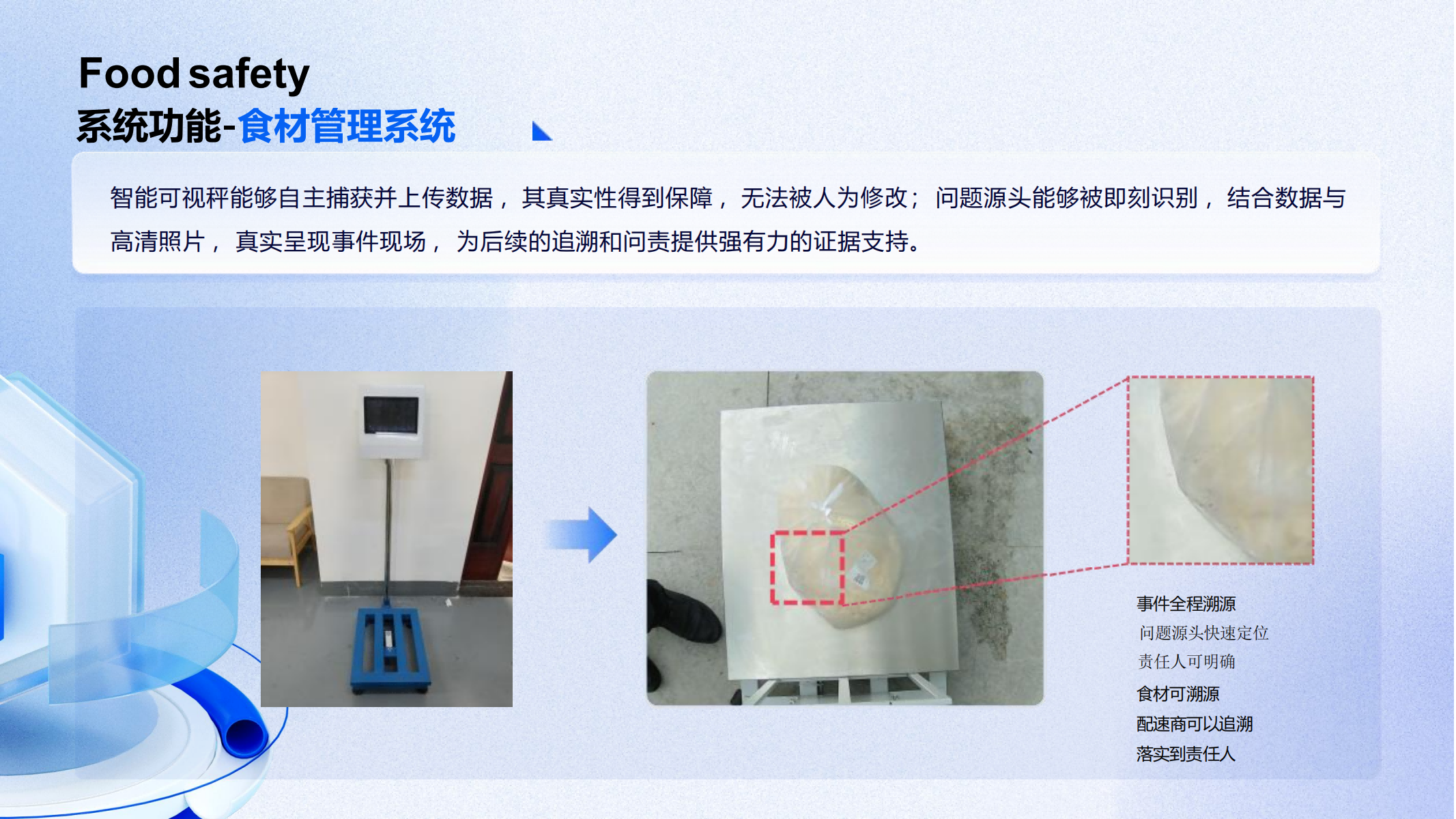 Food safety
系统功能-食材管理系统

智能可视秤能够自主捕获并上传数据，其真实性得到保障，无法被人为修改；问题源头能够被即刻识别，结合数据与高清照片，真实呈现事件现场，为后续的追溯和问责提供强有力的证据支持。

事件全程溯源
问题源头快速定位
责任人可明确
食材可溯源
配速商可以追溯
落实到责任人